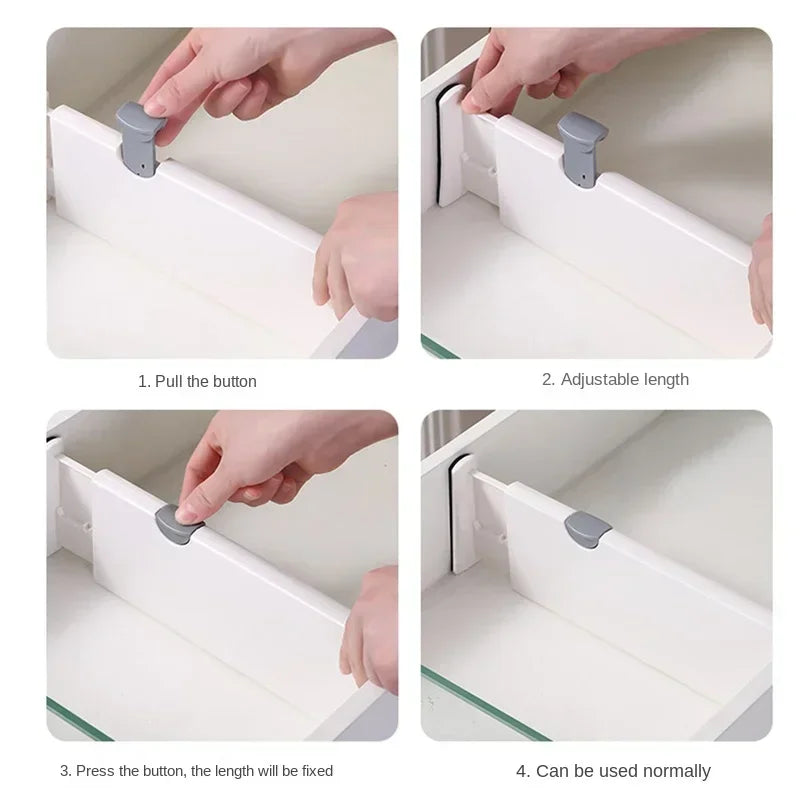 1. Pull the button

2. Adjustable length

3. Press the button, the length will be fixed

4. Can be used normally